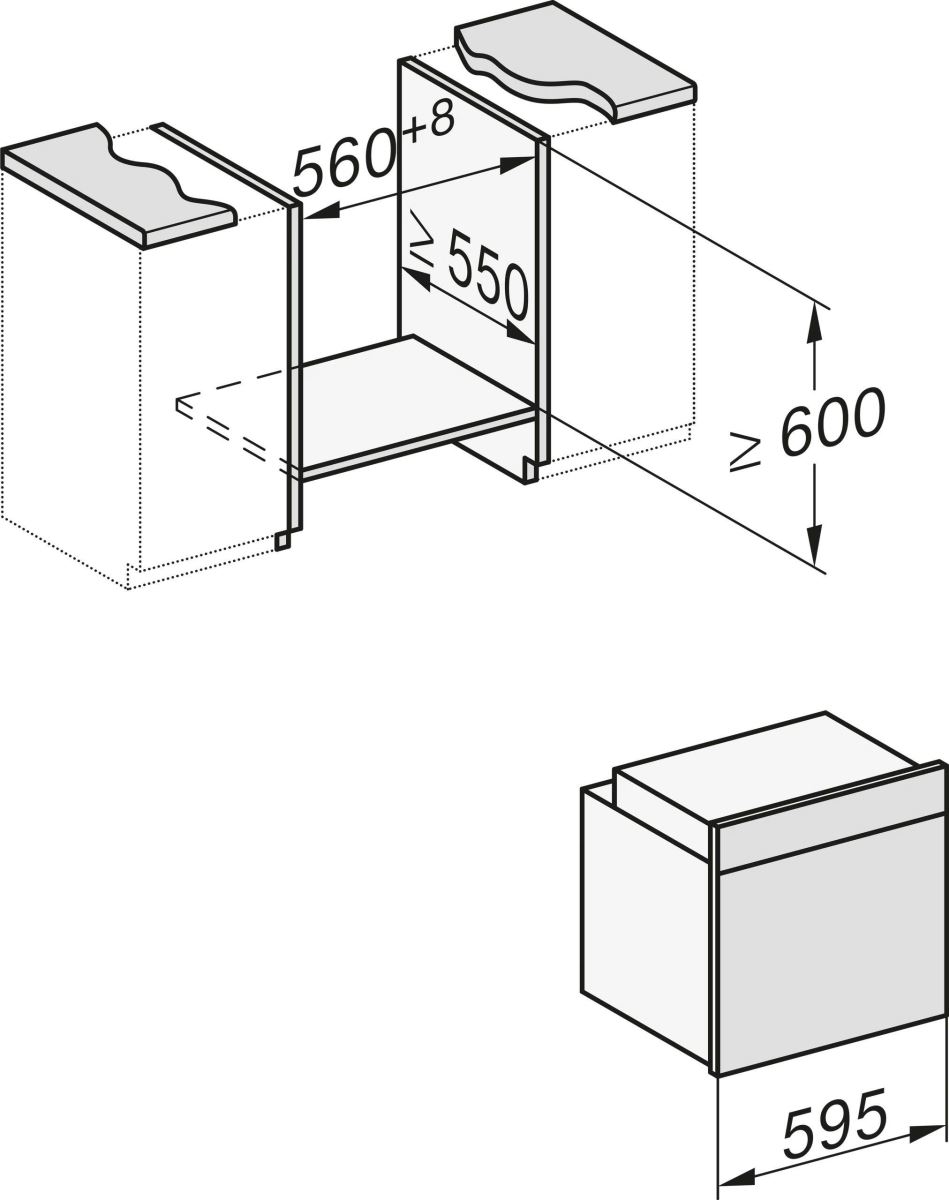 $560^{+8}$

$\geq 550$

$\geq 600$

595